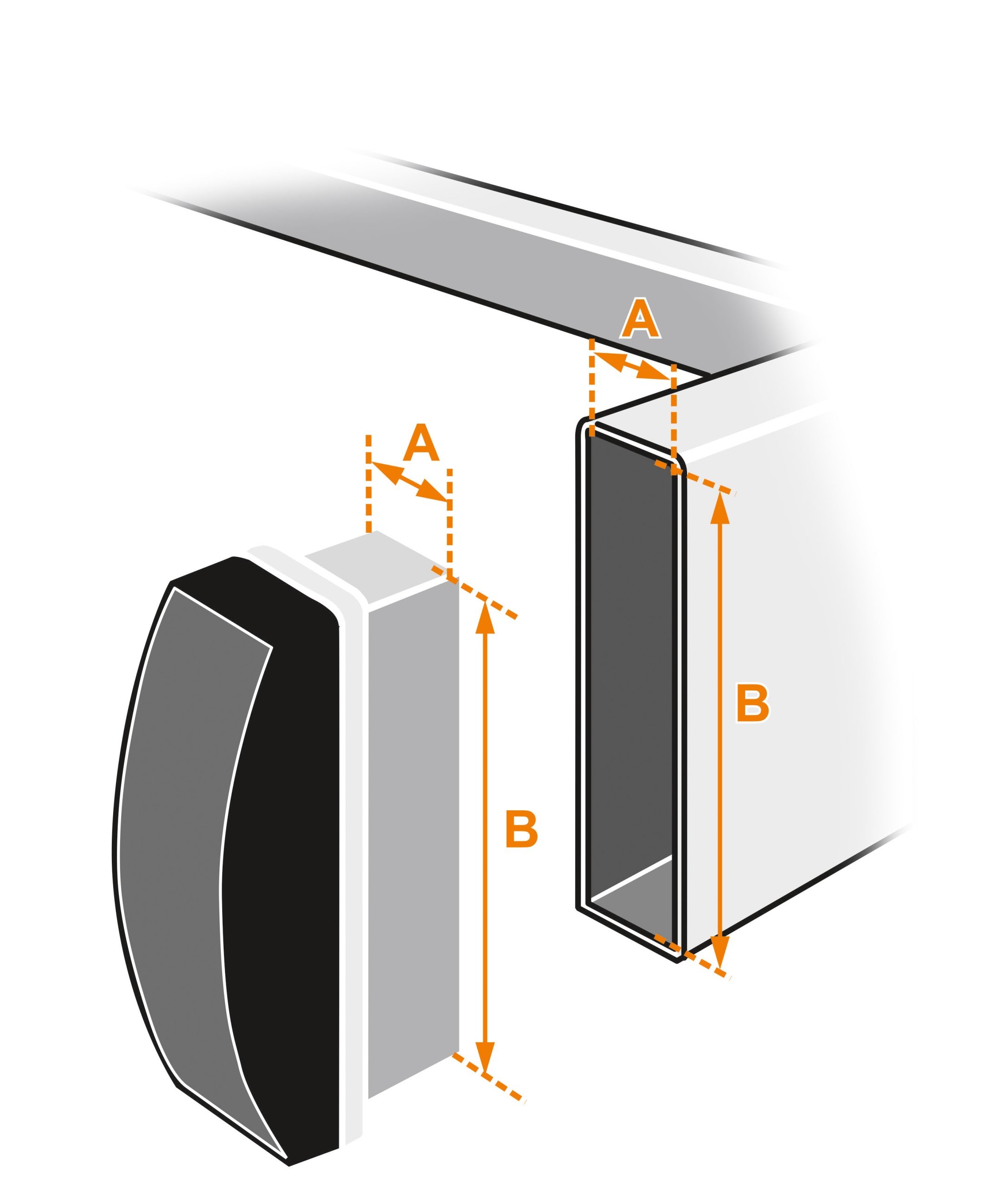 A

A

B

B